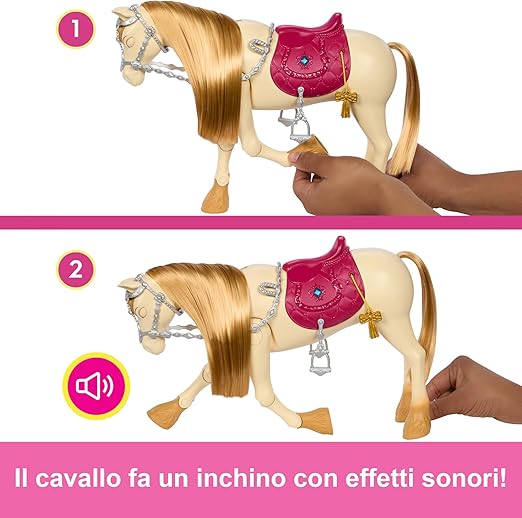 1

2

Il cavallo fa un inchino con effetti sonori!